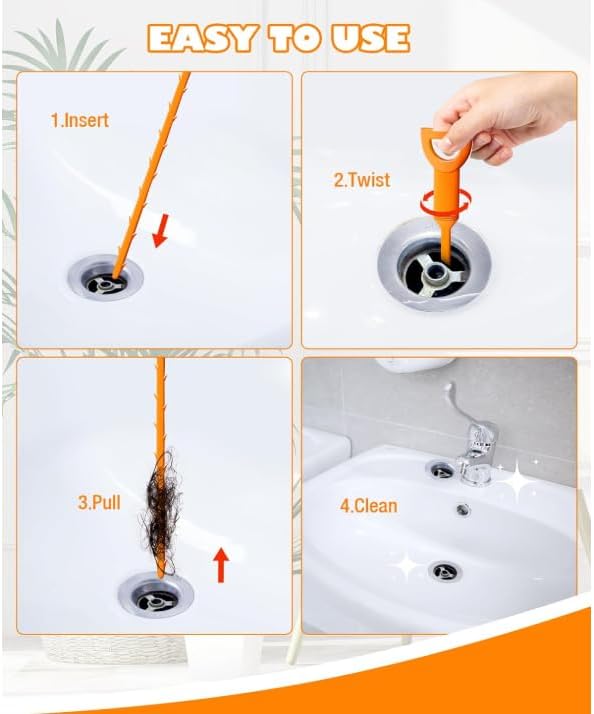 EASY TO USE

1.Insert

2.Twist

3.Pull

4.Clean