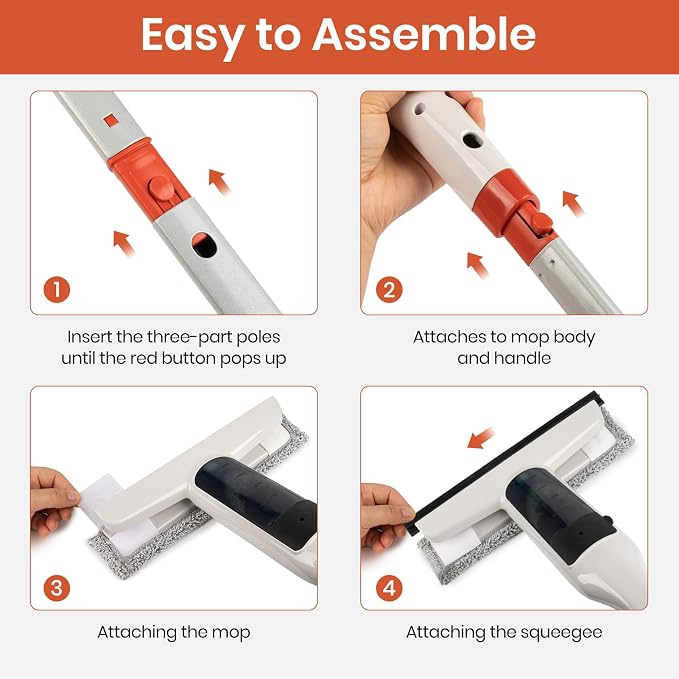 Easy to Assemble

1

Insert the three-part poles until the red button pops up

2

Attaches to mop body and handle

3

Attaching the mop

4

Attaching the squeegee