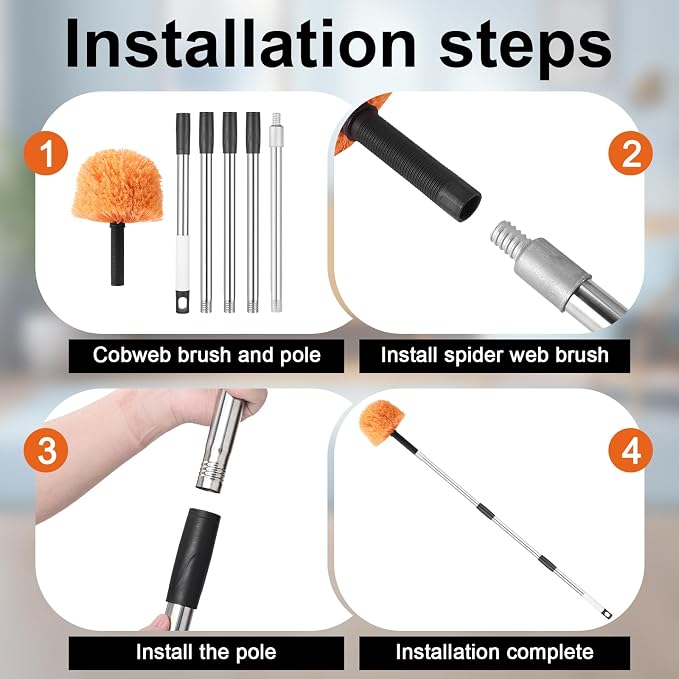 Installation steps

1

Cobweb brush and pole

2

Install spider web brush

3

Install the pole

4

Installation complete