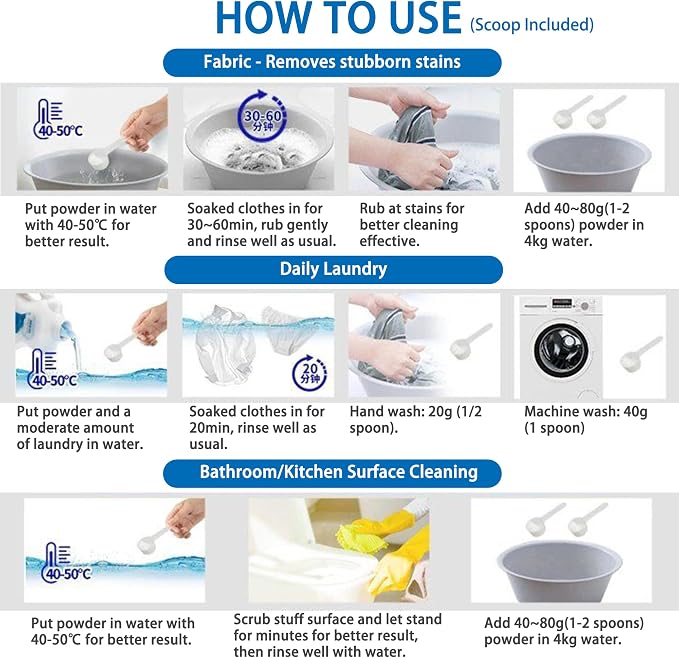 HOW TO USE (Scoop Included)

Fabric - Removes stubborn stains

40-50°C

30-60 分钟

Put powder in water with 40-50℃ for better result.

Soaked clothes in for 30~60min, rub gently and rinse well as usual.

Rub at stains for better cleaning effective.

Add 40~80g(1-2 spoons) powder in 4kg water.

Daily Laundry

40-50°C

20 分钟

Put powder and a moderate amount of laundry in water.

Soaked clothes in for 20min, rinse well as usual.

Hand wash: 20g (1/2 spoon).

Machine wash: 40g (1 spoon)

Bathroom/Kitchen Surface Cleaning

40-50°C

Put powder in water with 40-50℃ for better result.

Scrub stuff surface and let stand for minutes for better result, then rinse well with water.

Add 40~80g(1-2 spoons) powder in 4kg water.