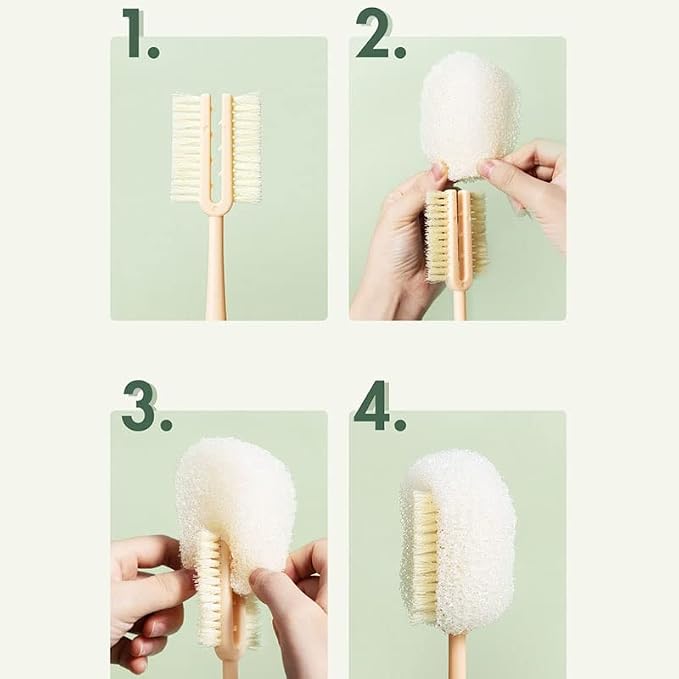 1.

2.

3.

4.