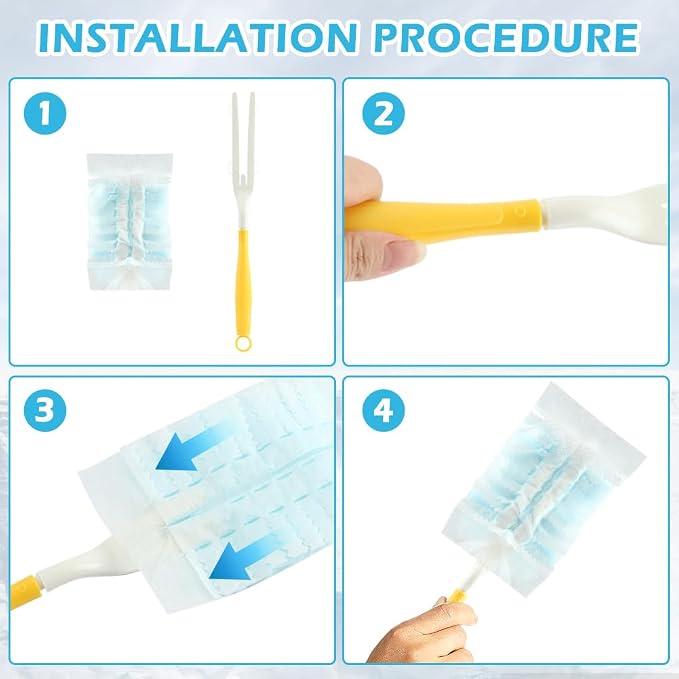 INSTALLATION PROCEDURE

1

2

3

4