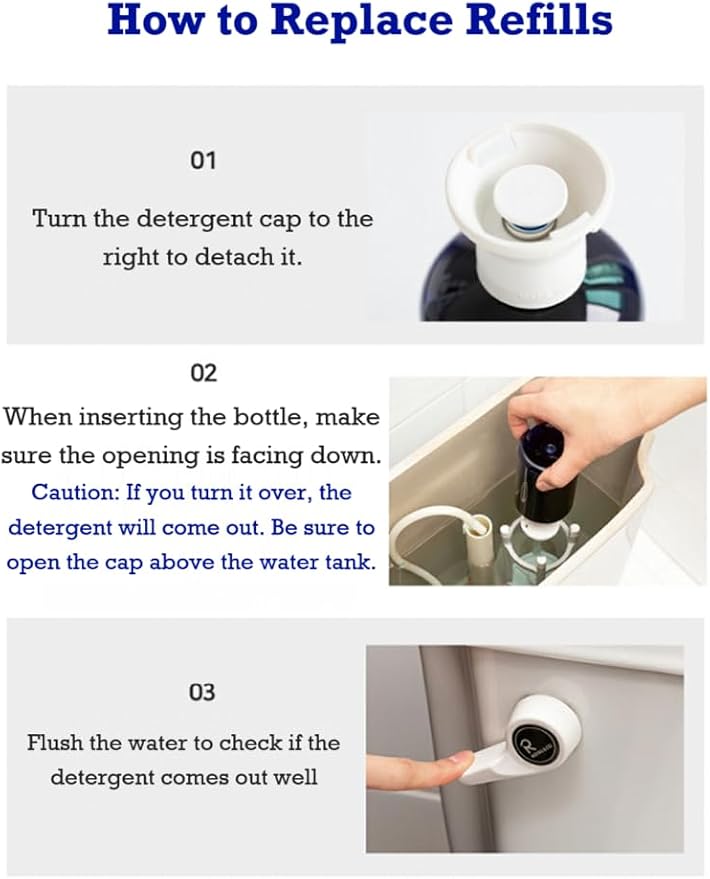 How to Replace Refills

01

Turn the detergent cap to the right to detach it.

02

When inserting the bottle, make sure the opening is facing down.

Caution: If you turn it over, the detergent will come out. Be sure to open the cap above the water tank.

03

Flush the water to check if the detergent comes out well