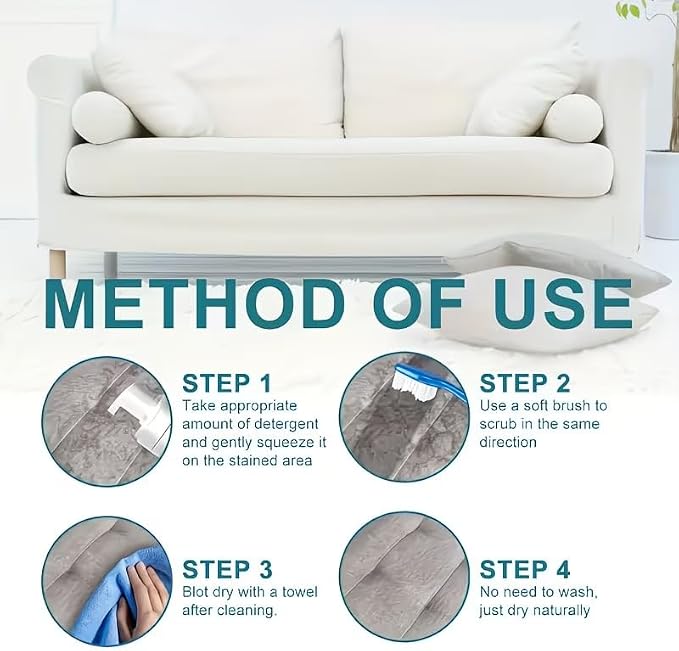 METHOD OF USE

STEP 1
Take appropriate amount of detergent and gently squeeze it on the stained area

STEP 2
Use a soft brush to scrub in the same direction

STEP 3
Blot dry with a towel after cleaning.

STEP 4
No need to wash, just dry naturally