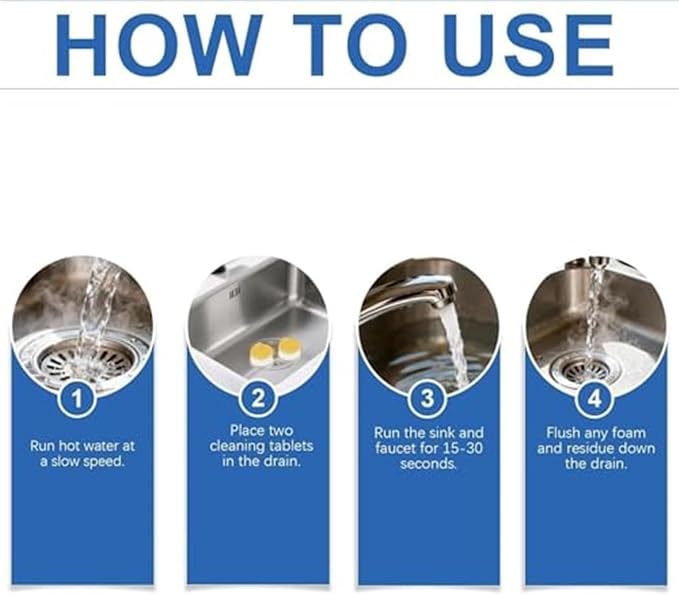 HOW TO USE

1

Run hot water at a slow speed.

2

Place two cleaning tablets in the drain.

3

Run the sink and faucet for 15-30 seconds.

4

Flush any foam and residue down the drain.