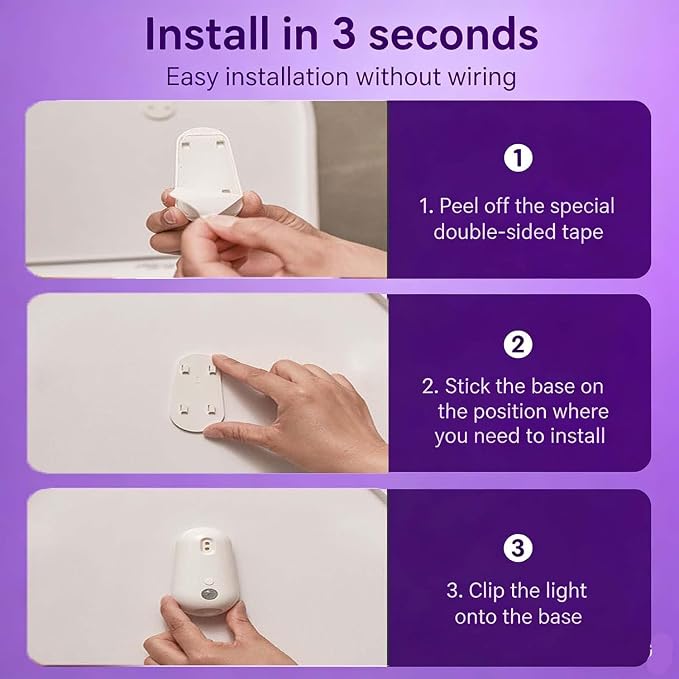 Install in 3 seconds
Easy installation without wiring

1
1. Peel off the special double-sided tape

2
2. Stick the base on the position where you need to install

3
3. Clip the light onto the base