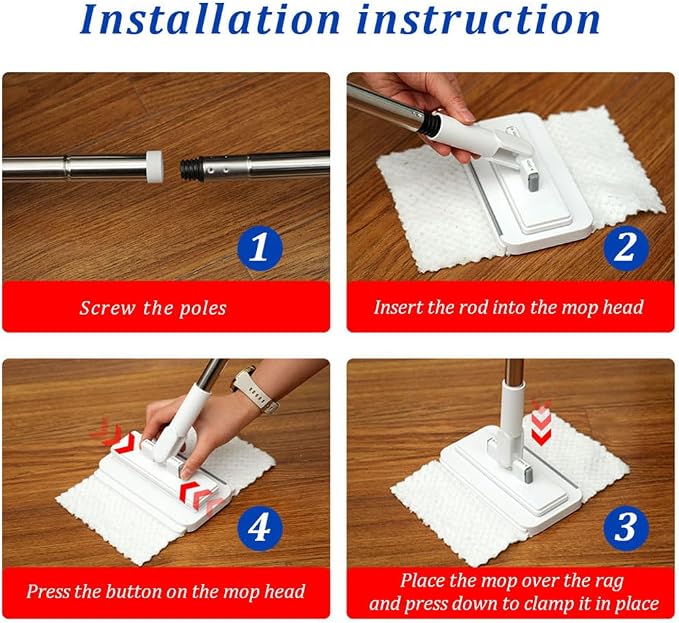 Installation instruction

1

Screw the poles

2

Insert the rod into the mop head

4

Press the button on the mop head

3

Place the mop over the rag and press down to clamp it in place