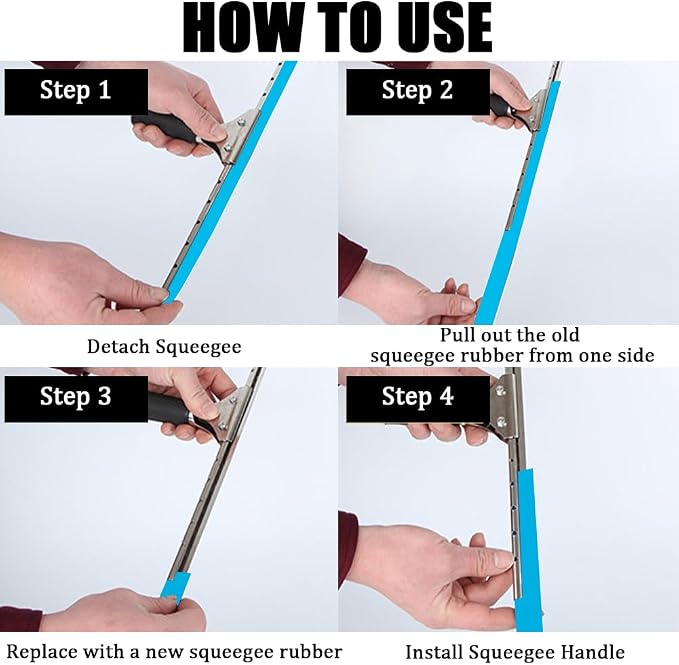 HOW TO USE

Step 1

Detach Squeegee

Step 2

Pull out the old squeegee rubber from one side

Step 3

Replace with a new squeegee rubber

Step 4

Install Squeegee Handle