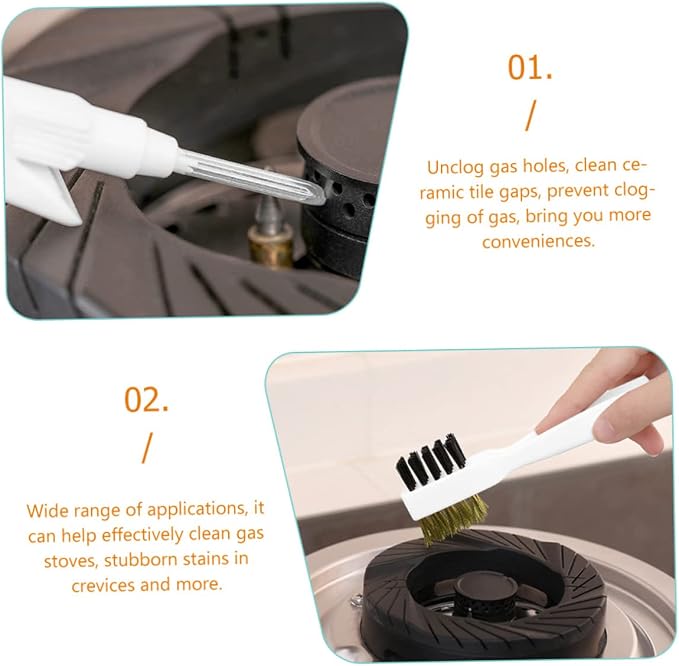 01.

/

Unclog gas holes, clean ceramic tile gaps, prevent clogging of gas, bring you more conveniences.

02.

/

Wide range of applications, it can help effectively clean gas stoves, stubborn stains in crevices and more.