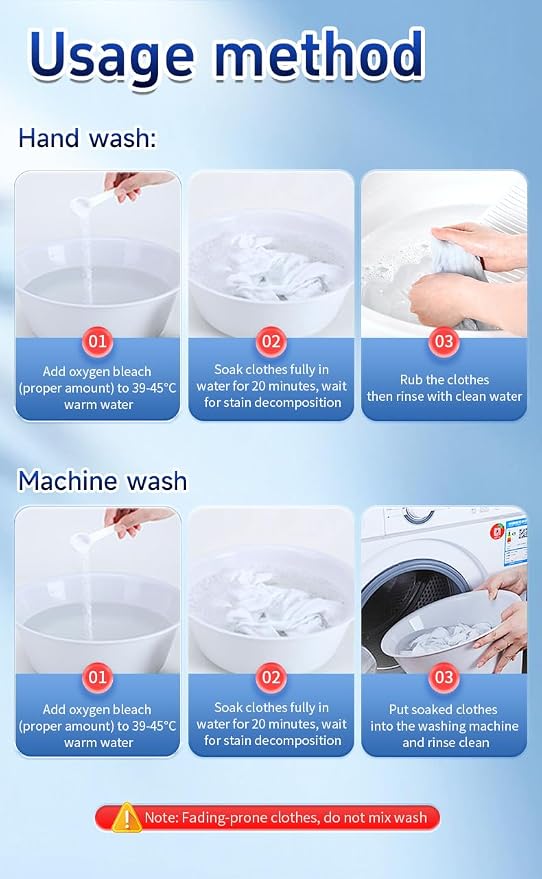 Usage method

Hand wash:

01

Add oxygen bleach (proper amount) to 39-45°C warm water

02

Soak clothes fully in water for 20 minutes, wait for stain decomposition

03

Rub the clothes then rinse with clean water

Machine wash

01

Add oxygen bleach (proper amount) to 39-45°C warm water

02

Soak clothes fully in water for 20 minutes, wait for stain decomposition

03

Put soaked clothes into the washing machine and rinse clean

Note: Fading-prone clothes, do not mix wash