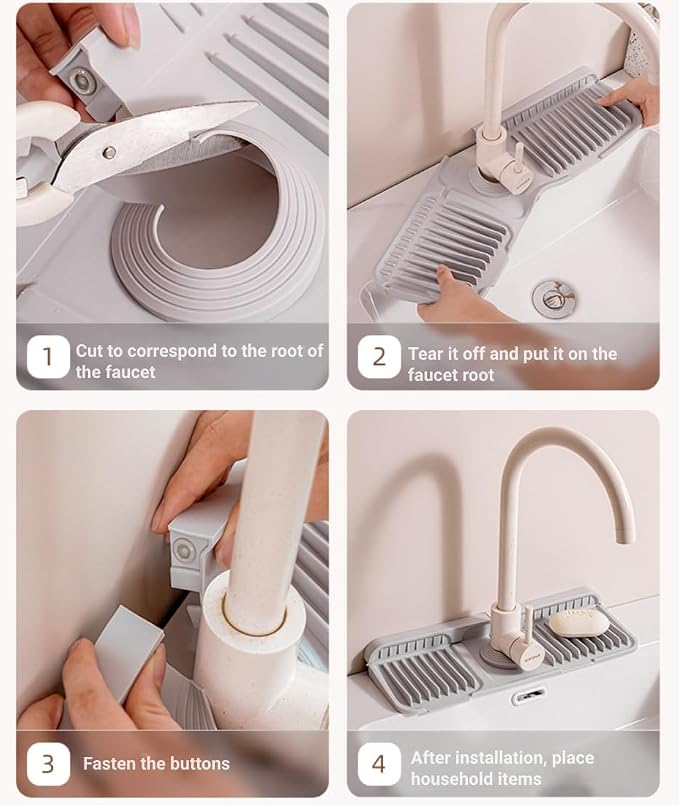 1 Cut to correspond to the root of the faucet

2 Tear it off and put it on the faucet root

3 Fasten the buttons

4 After installation, place household items