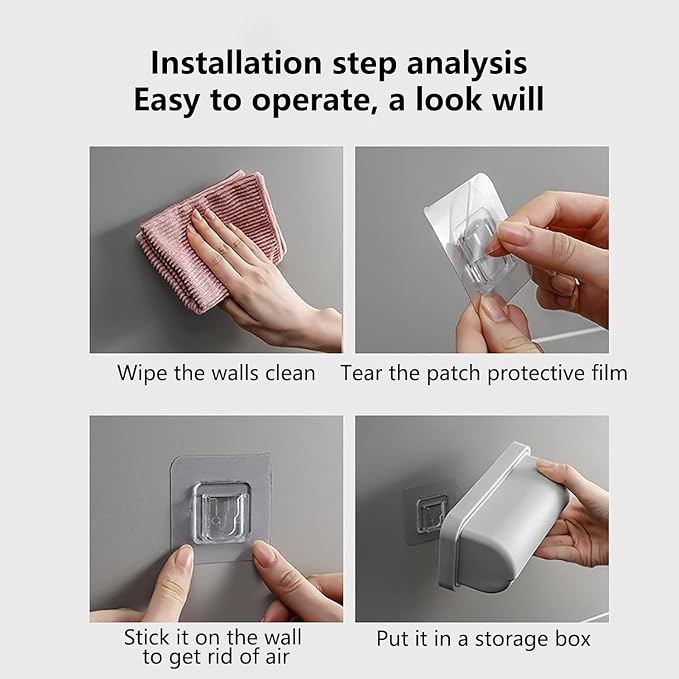 Installation step analysis
Easy to operate, a look will

Wipe the walls clean

Tear the patch protective film

Stick it on the wall to get rid of air

Put it in a storage box