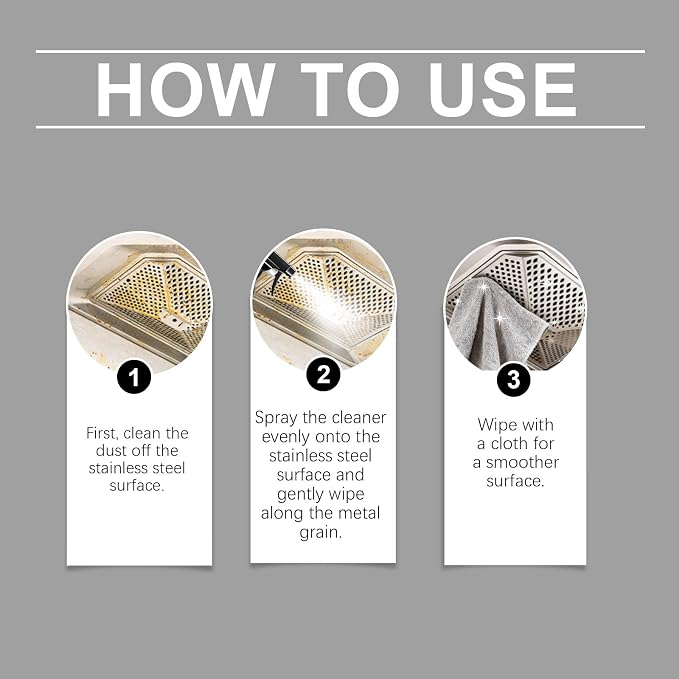 HOW TO USE

1

First, clean the dust off the stainless steel surface.

2

Spray the cleaner evenly onto the stainless steel surface and gently wipe along the metal grain.

3

Wipe with a cloth for a smoother surface.