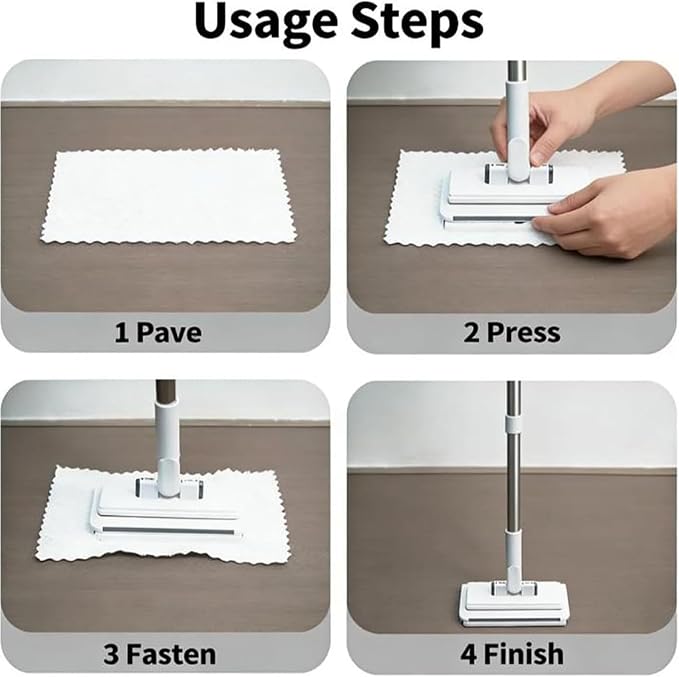 Usage Steps

1 Pave

2 Press

3 Fasten

4 Finish