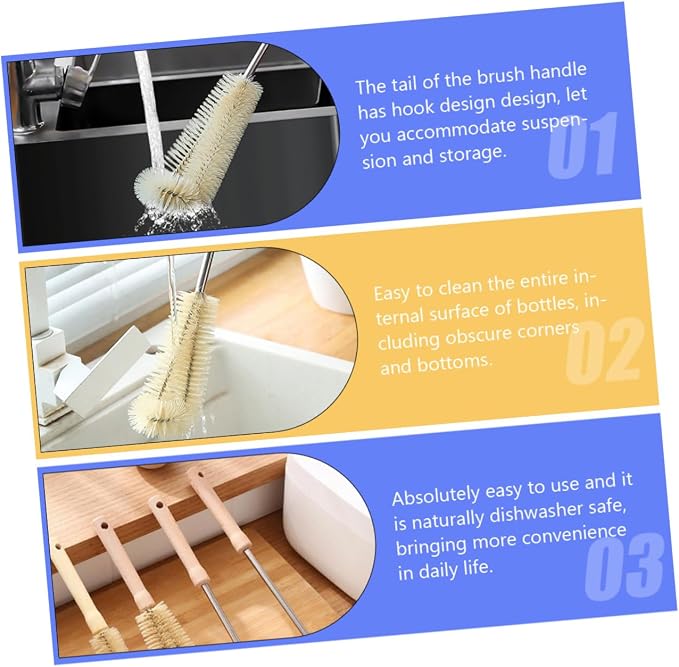 The tail of the brush handle has hook design design, let you accommodate suspension and storage.

01

Easy to clean the entire internal surface of bottles, including obscure corners and bottoms.

02

Absolutely easy to use and it is naturally dishwasher safe, bringing more convenience in daily life.

03