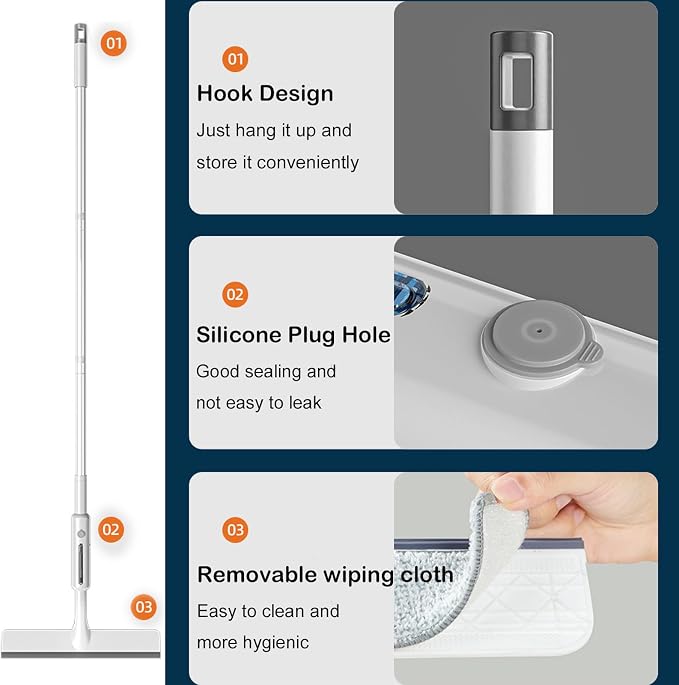 01

02

03

01
Hook Design
Just hang it up and store it conveniently

02
Silicone Plug Hole
Good sealing and not easy to leak

03
Removable wiping cloth
Easy to clean and more hygienic