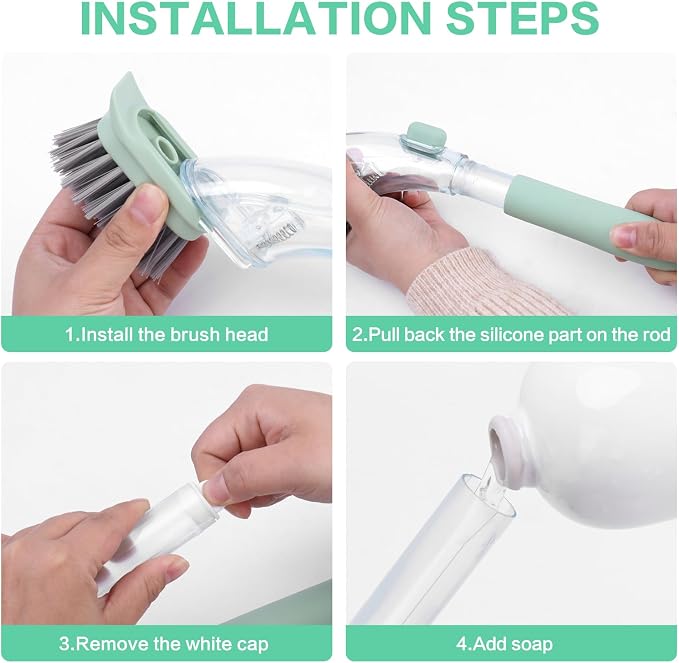 INSTALLATION STEPS

1.Install the brush head

2.Pull back the silicone part on the rod

3.Remove the white cap

4.Add soap