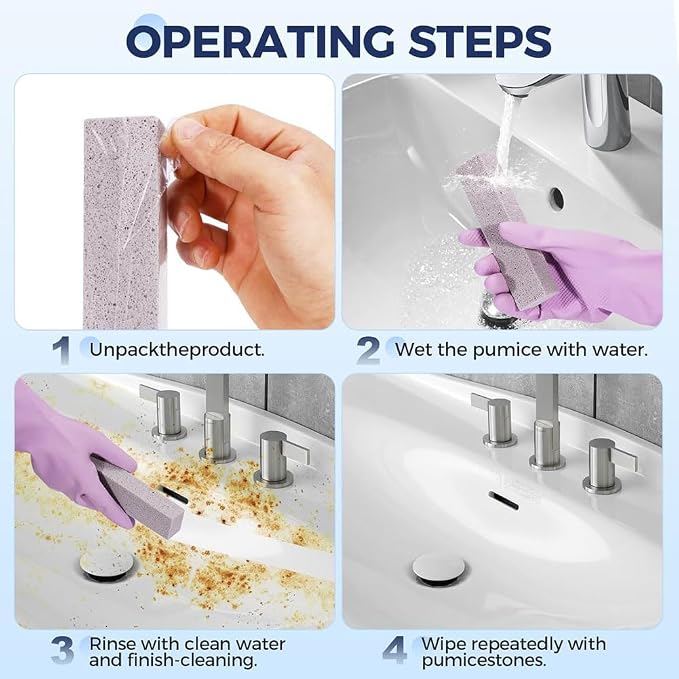 OPERATING STEPS

1 Unpacktheproduct.

2 Wet the pumice with water.

3 Rinse with clean water and finish-cleaning.

4 Wipe repeatedly with pumicestones.