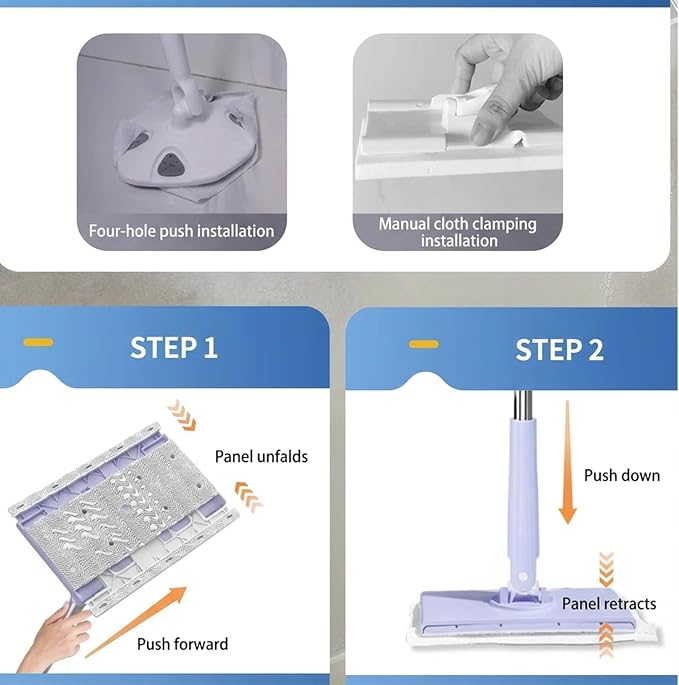 Four-hole push installation

Manual cloth clamping installation

STEP 1

Panel unfalds

Push forward

STEP 2

Push down

Panel retracts