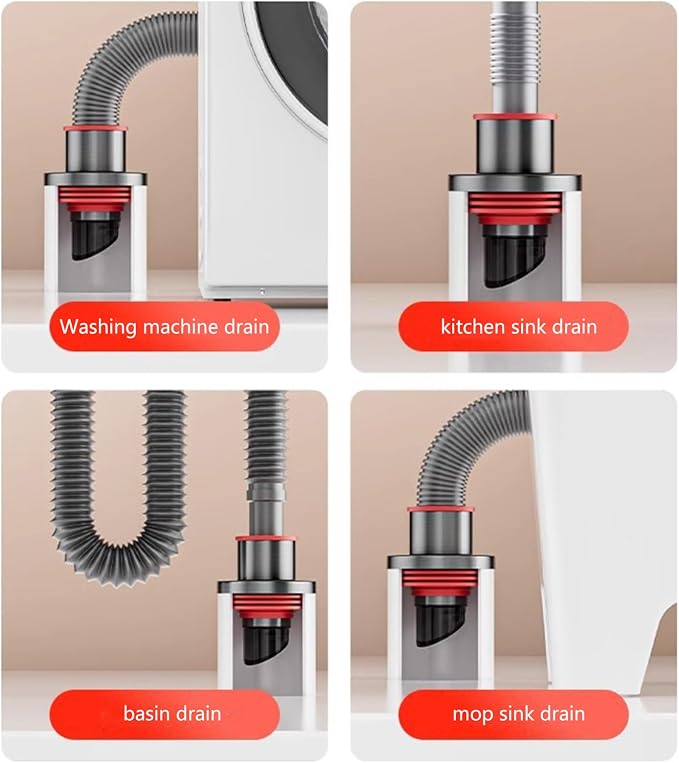 Washing machine drain

kitchen sink drain

basin drain

mop sink drain