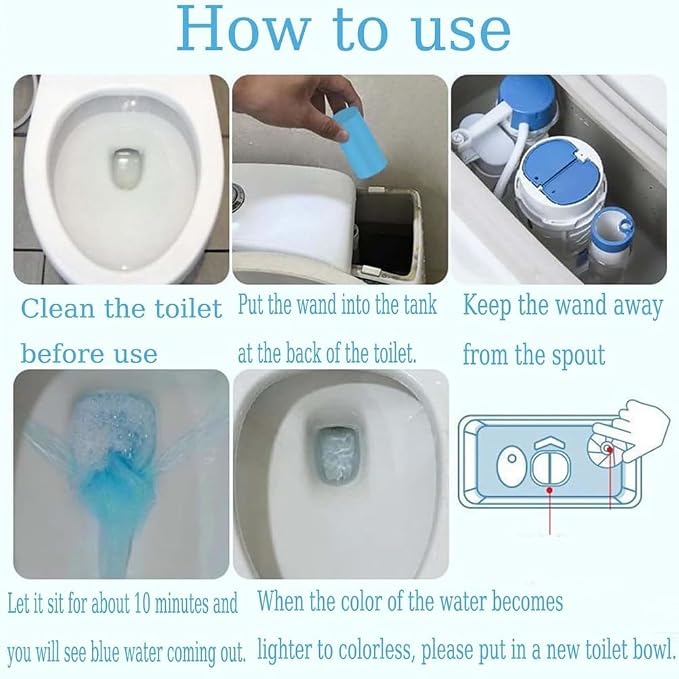 How to use

Clean the toilet before use

Put the wand into the tank at the back of the toilet.

Keep the wand away from the spout

Let it sit for about 10 minutes and you will see blue water coming out.

When the color of the water becomes lighter to colorless, please put in a new toilet bowl.