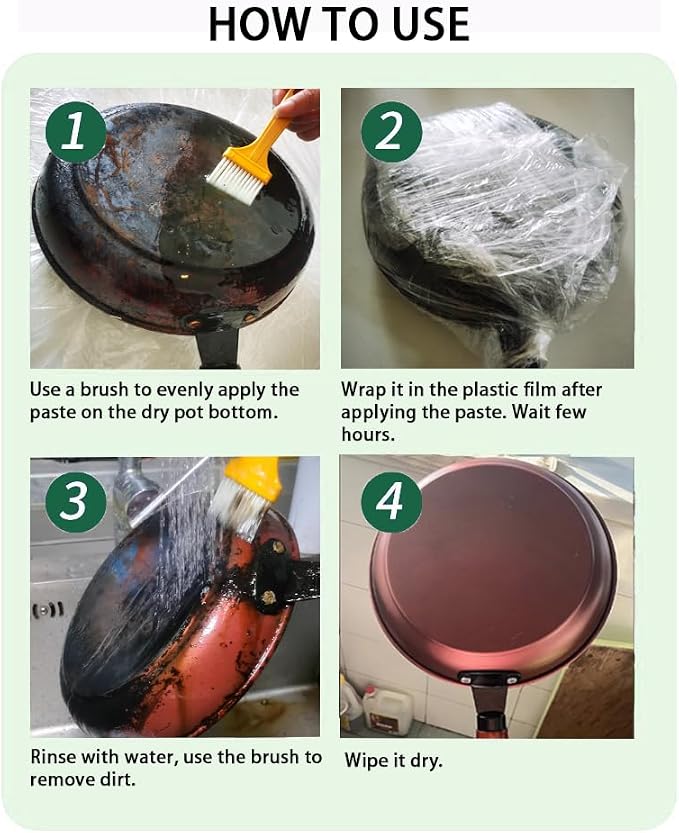 HOW TO USE

1

Use a brush to evenly apply the paste on the dry pot bottom.

2

Wrap it in the plastic film after applying the paste. Wait few hours.

3

Rinse with water, use the brush to remove dirt.

4

Wipe it dry.