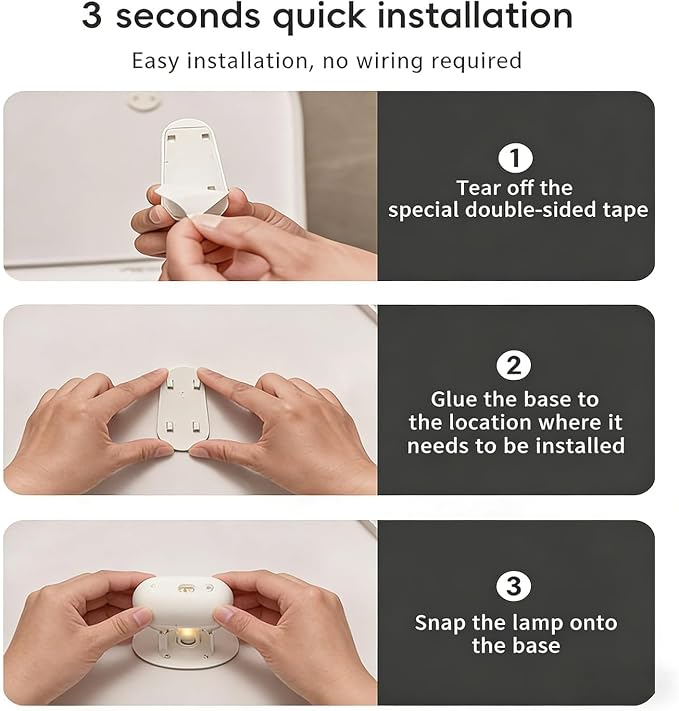 3 seconds quick installation

Easy installation, no wiring required

1

Tear off the special double-sided tape

2

Glue the base to the location where it needs to be installed

3

Snap the lamp onto the base