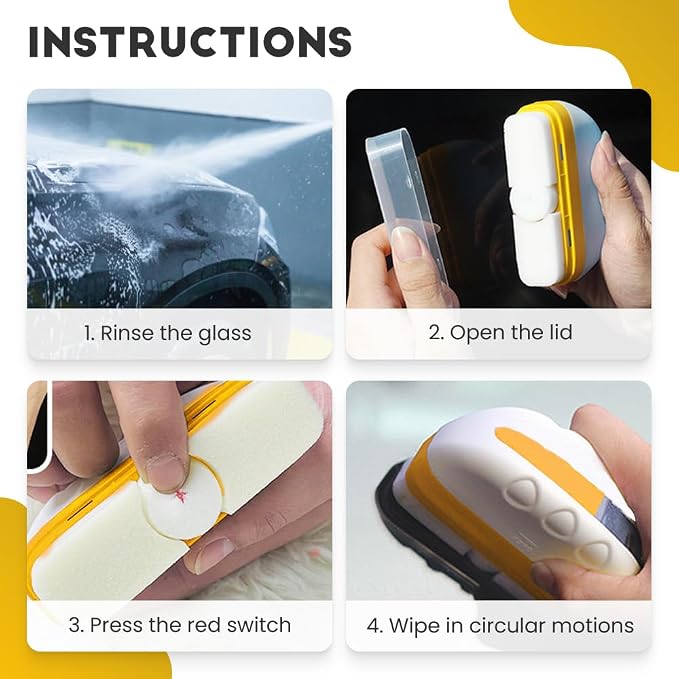 INSTRUCTIONS

1. Rinse the glass

2. Open the lid

3. Press the red switch

4. Wipe in circular motions