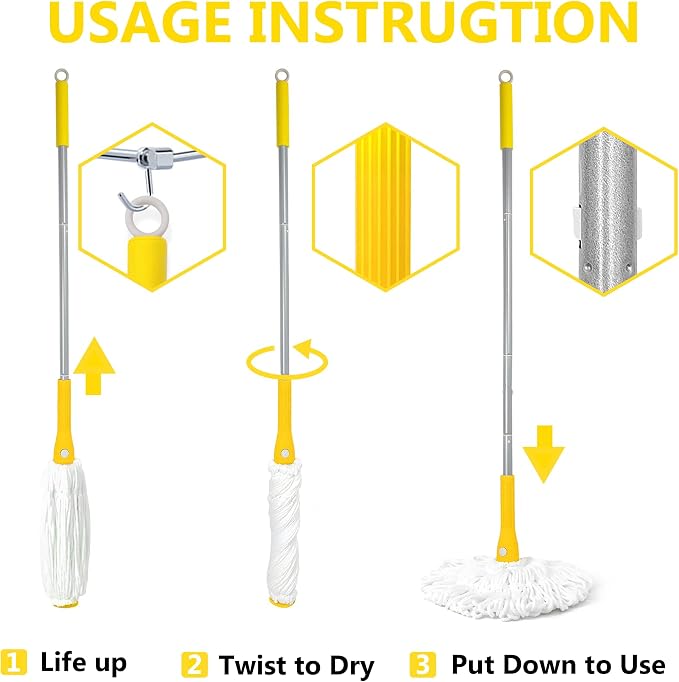 USAGE INSTRUGTION

1 Life up
2 Twist to Dry
3 Put Down to Use