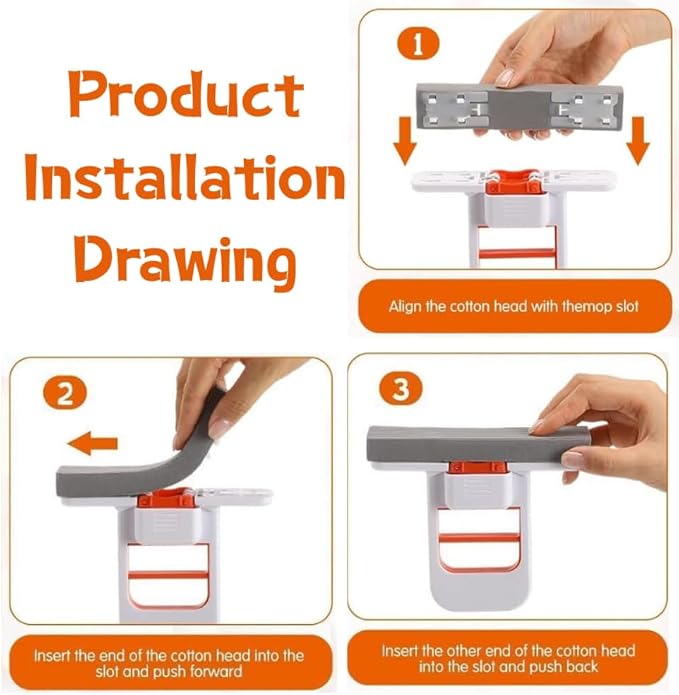 Product Installation Drawing

1

Align the cotton head with themop slot

2

Insert the end of the cotton head into the slot and push forward

3

Insert the other end of the cotton head into the slot and push back