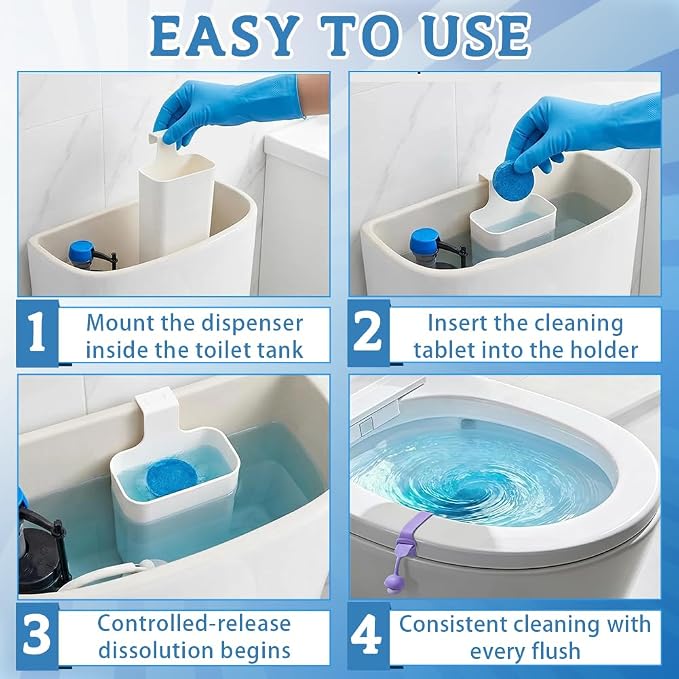 EASY TO USE

1
Mount the dispenser inside the toilet tank

2
Insert the cleaning tablet into the holder

3
Controlled-release dissolution begins

4
Consistent cleaning with every flush