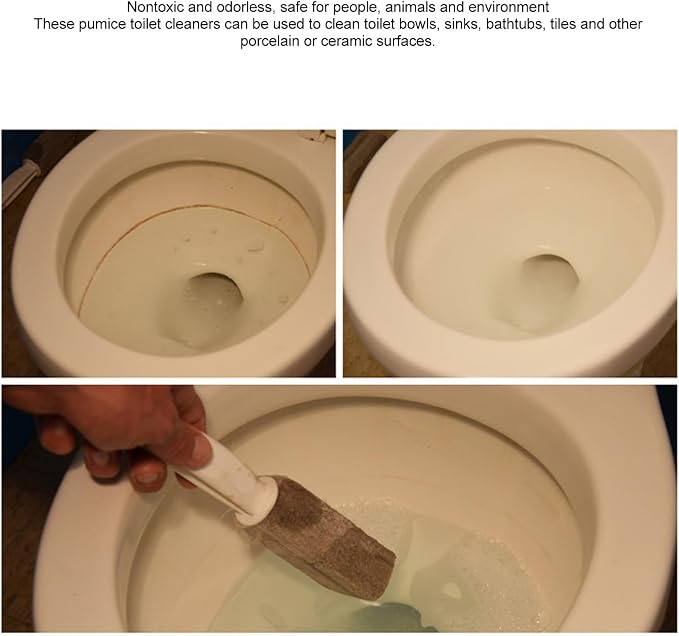 Nontoxic and odorless, safe for people, animals and environment
These pumice toilet cleaners can be used to clean toilet bowls, sinks, bathtubs, tiles and other porcelain or ceramic surfaces.