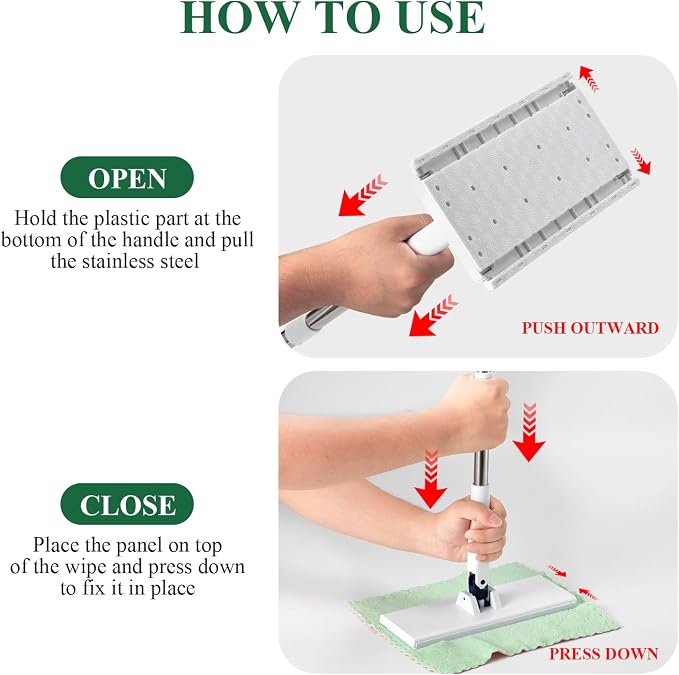 HOW TO USE

OPEN

Hold the plastic part at the bottom of the handle and pull the stainless steel

PUSH OUTWARD

CLOSE

Place the panel on top of the wipe and press down to fix it in place

PRESS DOWN