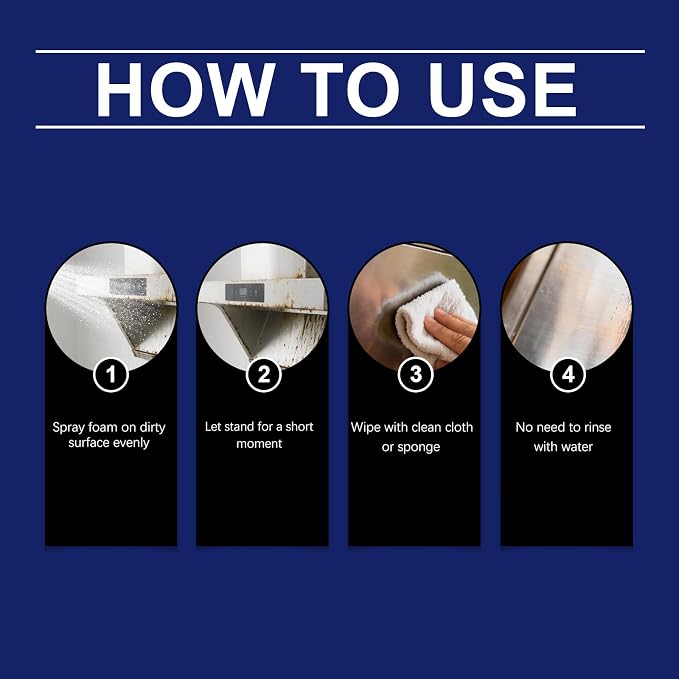 HOW TO USE

1

Spray foam on dirty surface evenly

2

Let stand for a short moment

3

Wipe with clean cloth or sponge

4

No need to rinse with water