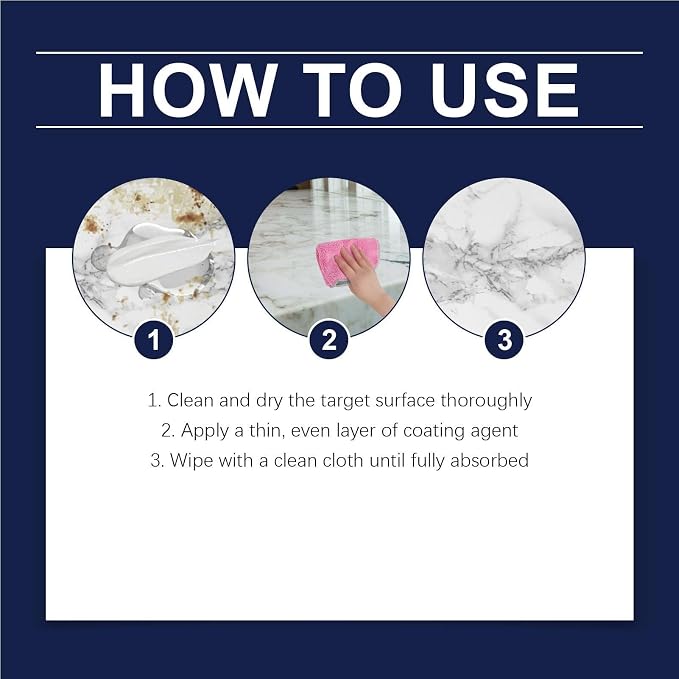 HOW TO USE

1

2

3

1. Clean and dry the target surface thoroughly

2. Apply a thin, even layer of coating agent

3. Wipe with a clean cloth until fully absorbed