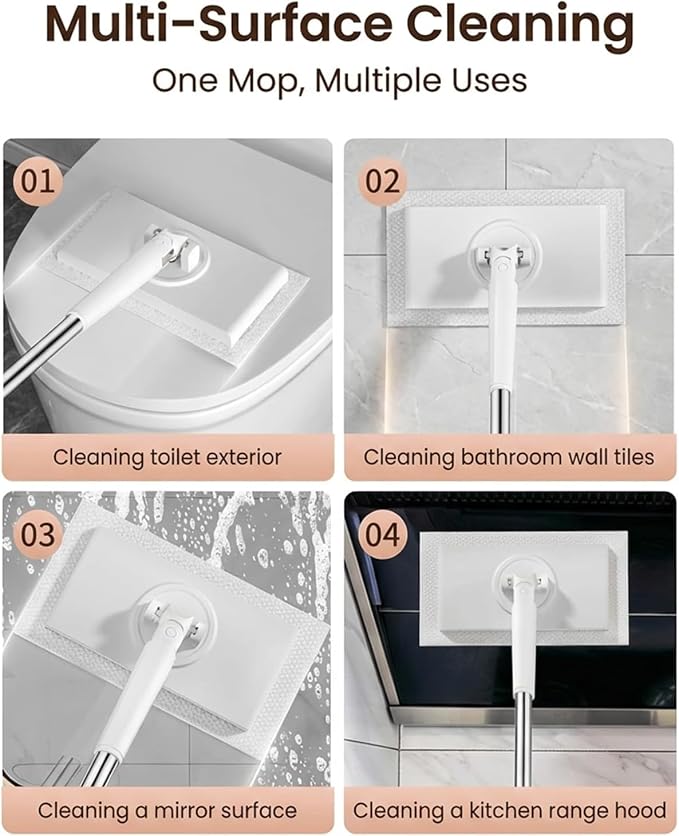 Multi-Surface Cleaning

One Mop, Multiple Uses

01

Cleaning toilet exterior

02

Cleaning bathroom wall tiles

03

Cleaning a mirror surface

04

Cleaning a kitchen range hood