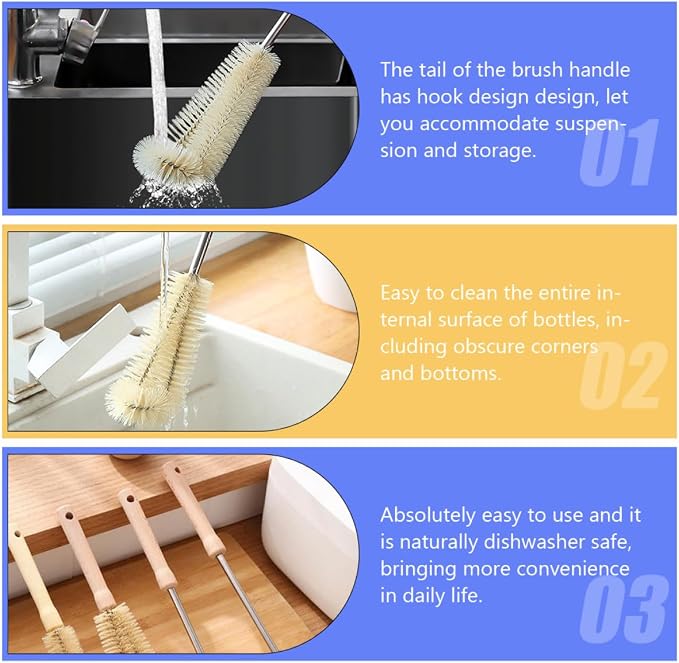 The tail of the brush handle has hook design design, let you accommodate suspension and storage.

01

Easy to clean the entire internal surface of bottles, including obscure corners and bottoms.

02

Absolutely easy to use and it is naturally dishwasher safe, bringing more convenience in daily life.

03