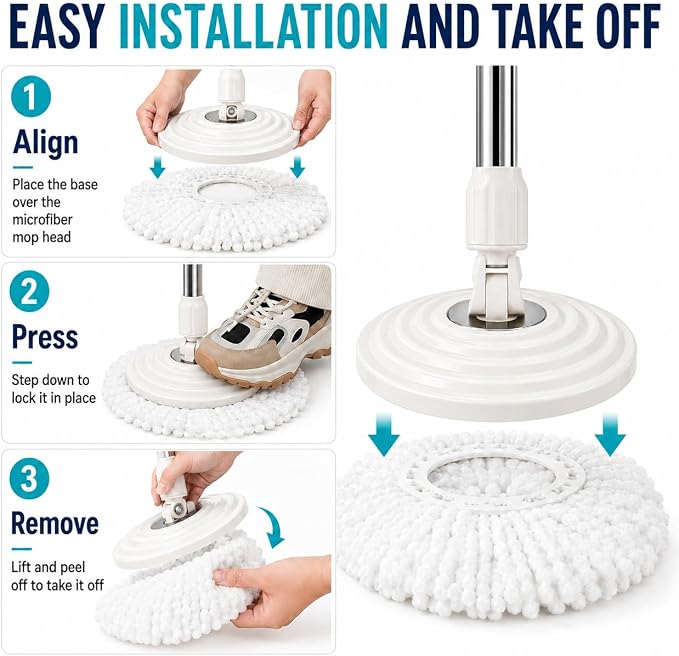 EASY INSTALLATION AND TAKE OFF

1

Align

Place the base over the microfiber mop head

2

Press

Step down to lock it in place

3

Remove

Lift and peel off to take it off