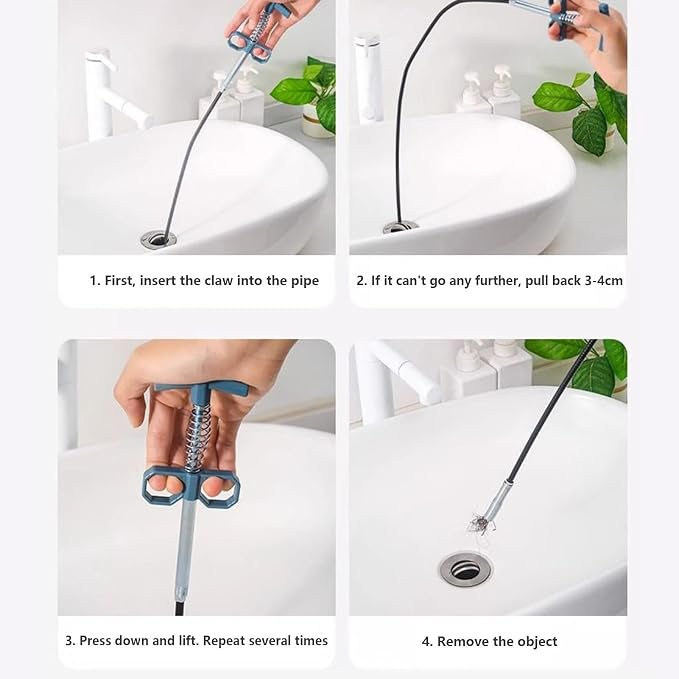 1. First, insert the claw into the pipe

2. If it can't go any further, pull back 3-4cm

3. Press down and lift. Repeat several times

4. Remove the object