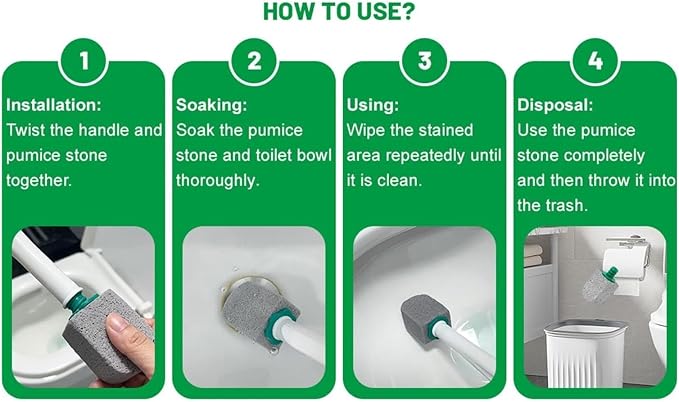 HOW TO USE?

1

Installation:
Twist the handle and pumice stone together.

2

Soaking:
Soak the pumice stone and toilet bowl thoroughly.

3

Using:
Wipe the stained area repeatedly until it is clean.

4

Disposal:
Use the pumice stone completely and then throw it into the trash.