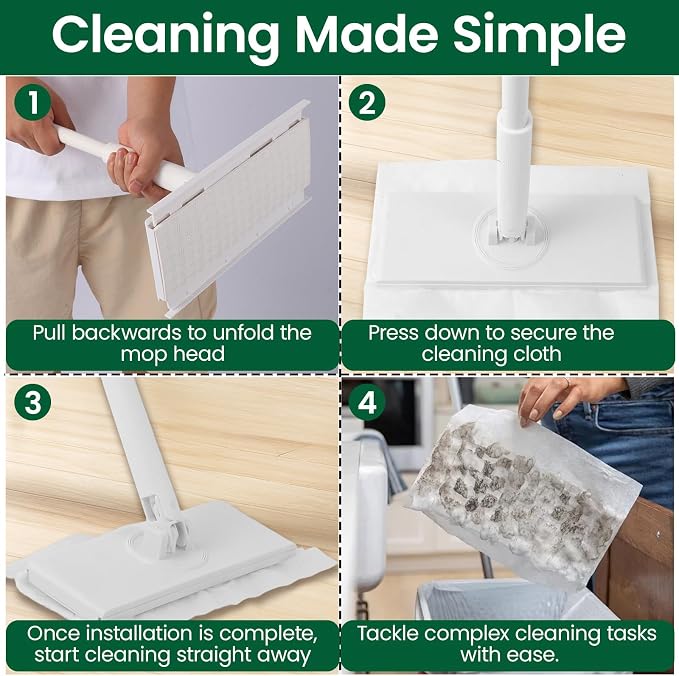 Cleaning Made Simple

1

Pull backwards to unfold the mop head

2

Press down to secure the cleaning cloth

3

Once installation is complete, start cleaning straight away

4

Tackle complex cleaning tasks with ease.