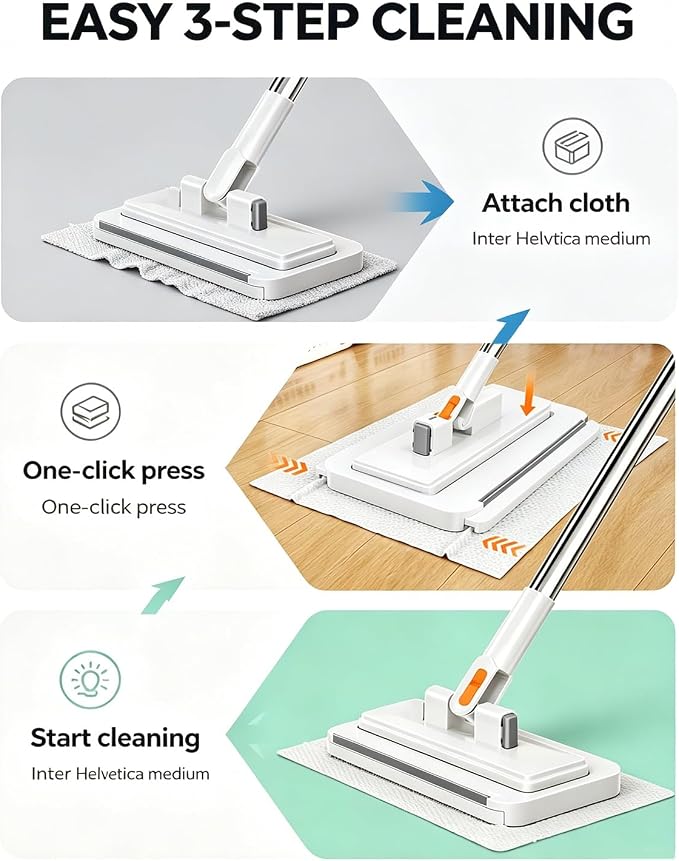 EASY 3-STEP CLEANING

Attach cloth

Inter Helvtica medium

One-click press

One-click press

Start cleaning

Inter Helvetica medium