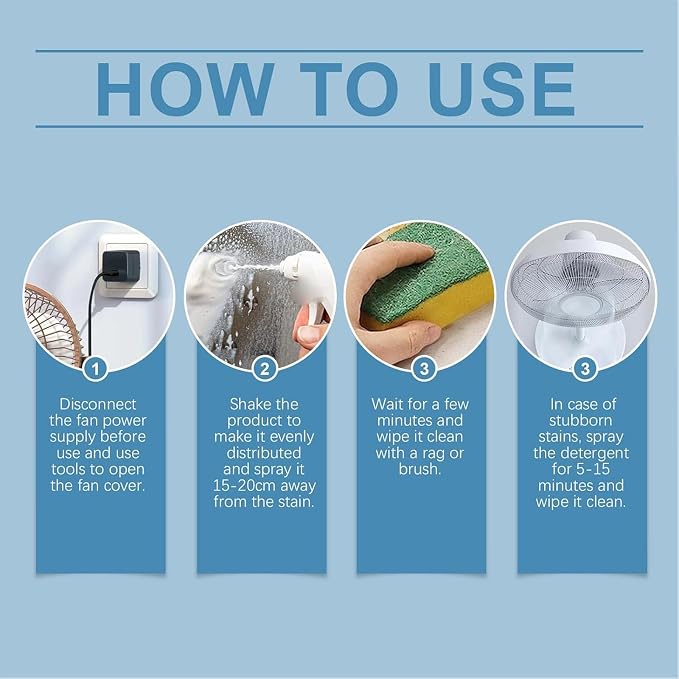 HOW TO USE

1

Disconnect the fan power supply before use and use tools to open the fan cover.

2

Shake the product to make it evenly distributed and spray it 15-20cm away from the stain.

3

Wait for a few minutes and wipe it clean with a rag or brush.

3

In case of stubborn stains, spray the detergent for 5-15 minutes and wipe it clean.