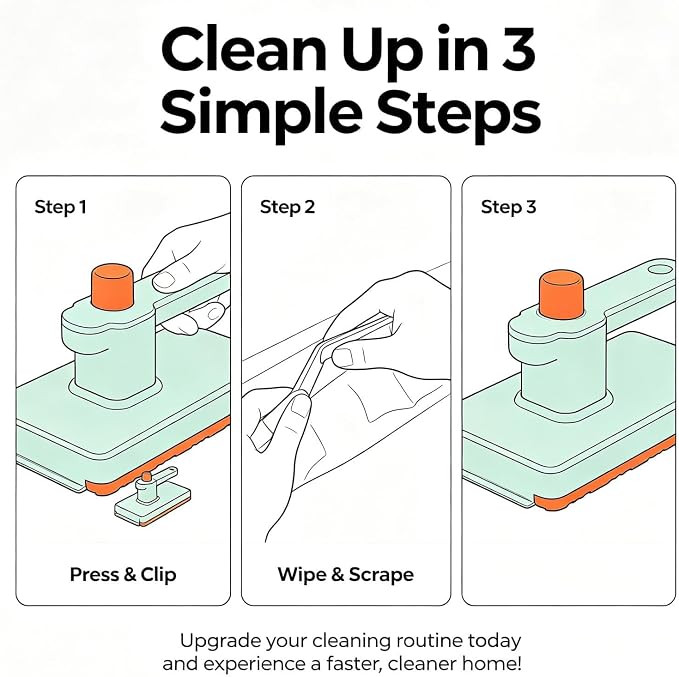 Clean Up in 3 Simple Steps

Step 1

Press & Clip

Step 2

Wipe & Scrape

Step 3

Upgrade your cleaning routine today and experience a faster, cleaner home!