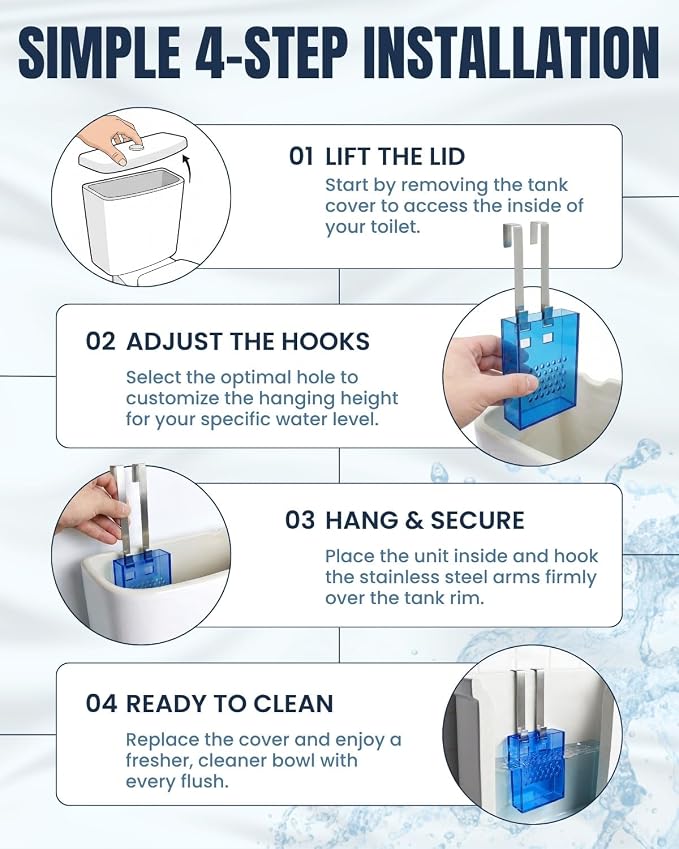 SIMPLE 4-STEP INSTALLATION

01 LIFT THE LID

Start by removing the tank cover to access the inside of your toilet.

02 ADJUST THE HOOKS

Select the optimal hole to customize the hanging height for your specific water level.

03 HANG & SECURE

Place the unit inside and hook the stainless steel arms firmly over the tank rim.

04 READY TO CLEAN

Replace the cover and enjoy a fresher, cleaner bowl with every flush.