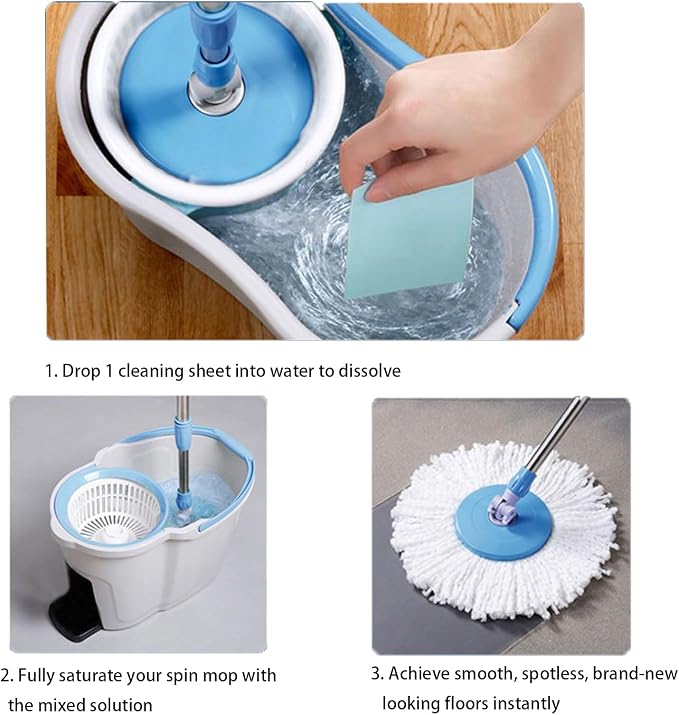 1. Drop 1 cleaning sheet into water to dissolve

2. Fully saturate your spin mop with the mixed solution

3. Achieve smooth, spotless, brand-new looking floors instantly