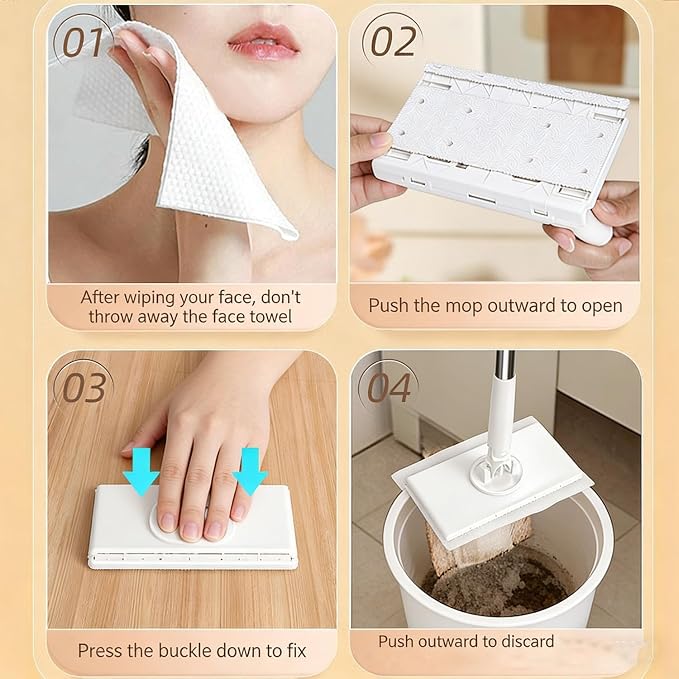 01

After wiping your face, don't throw away the face towel

02

Push the mop outward to open

03

Press the buckle down to fix

04

Push outward to discard