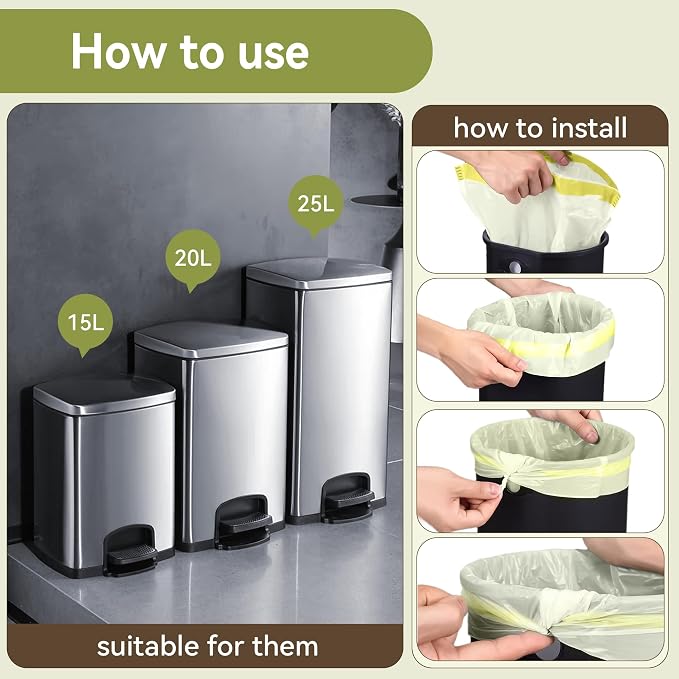 How to use

25L

20L

15L

suitable for them

how to install