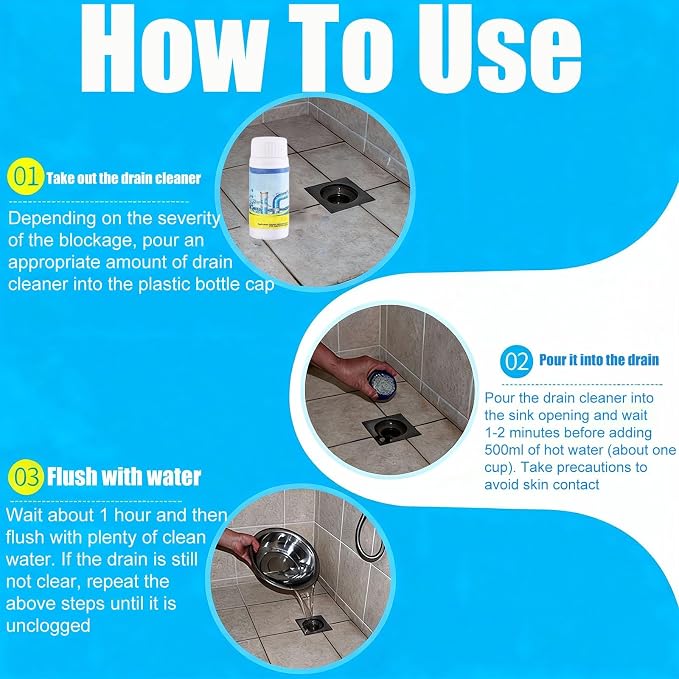 How To Use

01 Take out the drain cleaner

Depending on the severity of the blockage, pour an appropriate amount of drain cleaner into the plastic bottle cap

02 Pour it into the drain

Pour the drain cleaner into the sink opening and wait 1-2 minutes before adding 500ml of hot water (about one cup). Take precautions to avoid skin contact

03 Flush with water

Wait about 1 hour and then flush with plenty of clean water. If the drain is still not clear, repeat the above steps until it is unclogged