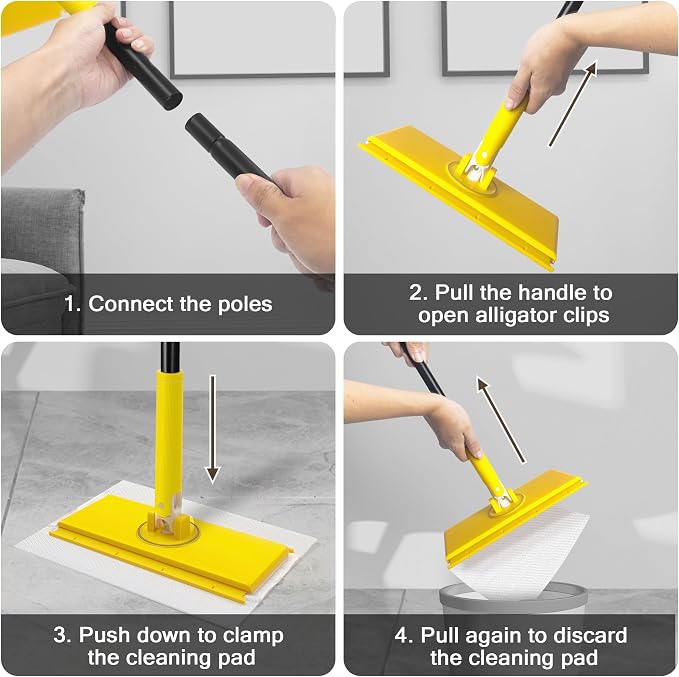 1. Connect the poles

2. Pull the handle to open alligator clips

3. Push down to clamp the cleaning pad

4. Pull again to discard the cleaning pad